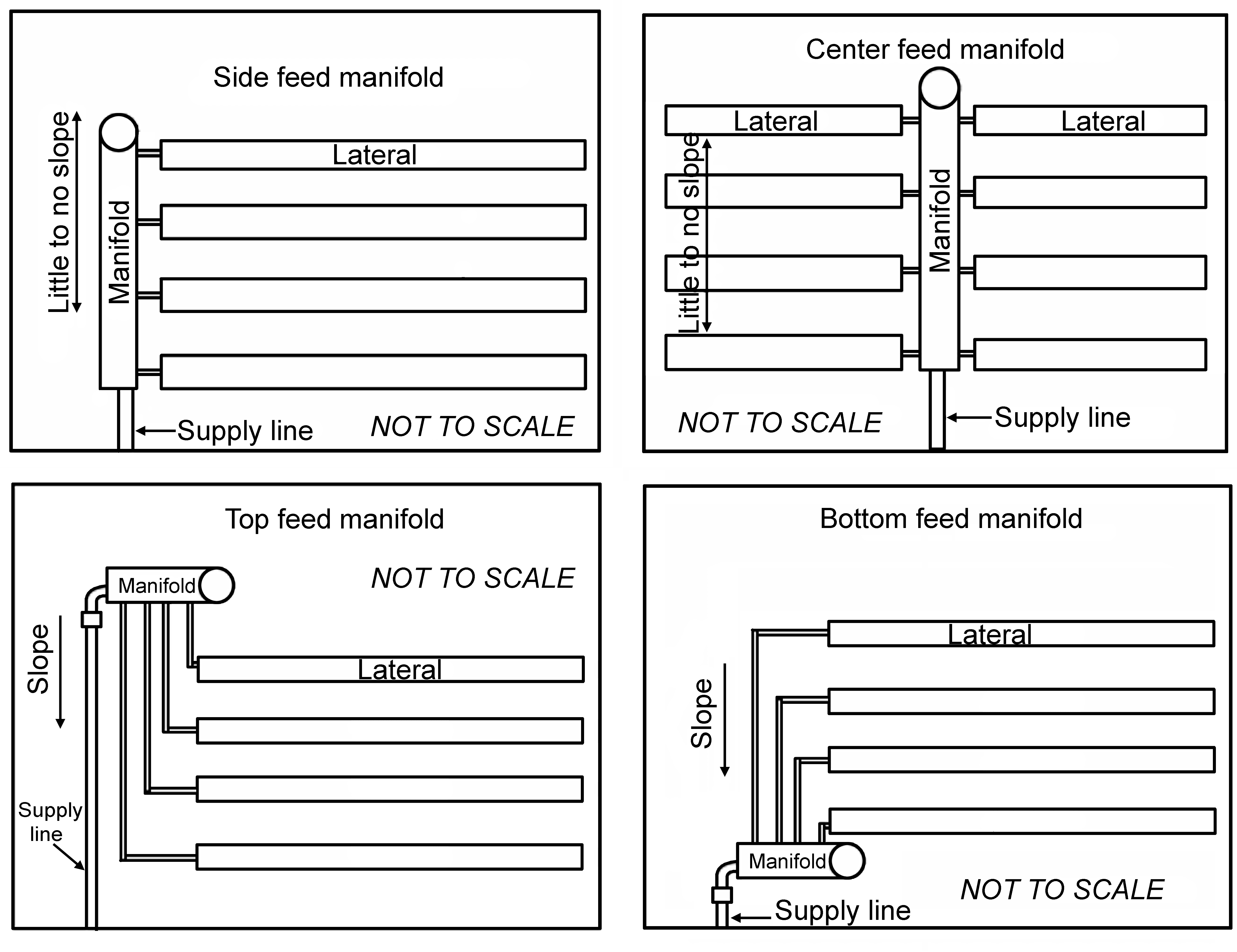 Side feed manifold

Little to no slope

Manifold

Lateral

Supply line

NOT TO SCALE

Center feed manifold

Lateral

Lateral

Little to no slope

Manifold

NOT TO SCALE

Supply line

Top feed manifold

Manifold

NOT TO SCALE

Slope

Lateral

Supply line

Bottom feed manifold

Lateral

Slope

Manifold

NOT TO SCALE

Supply line